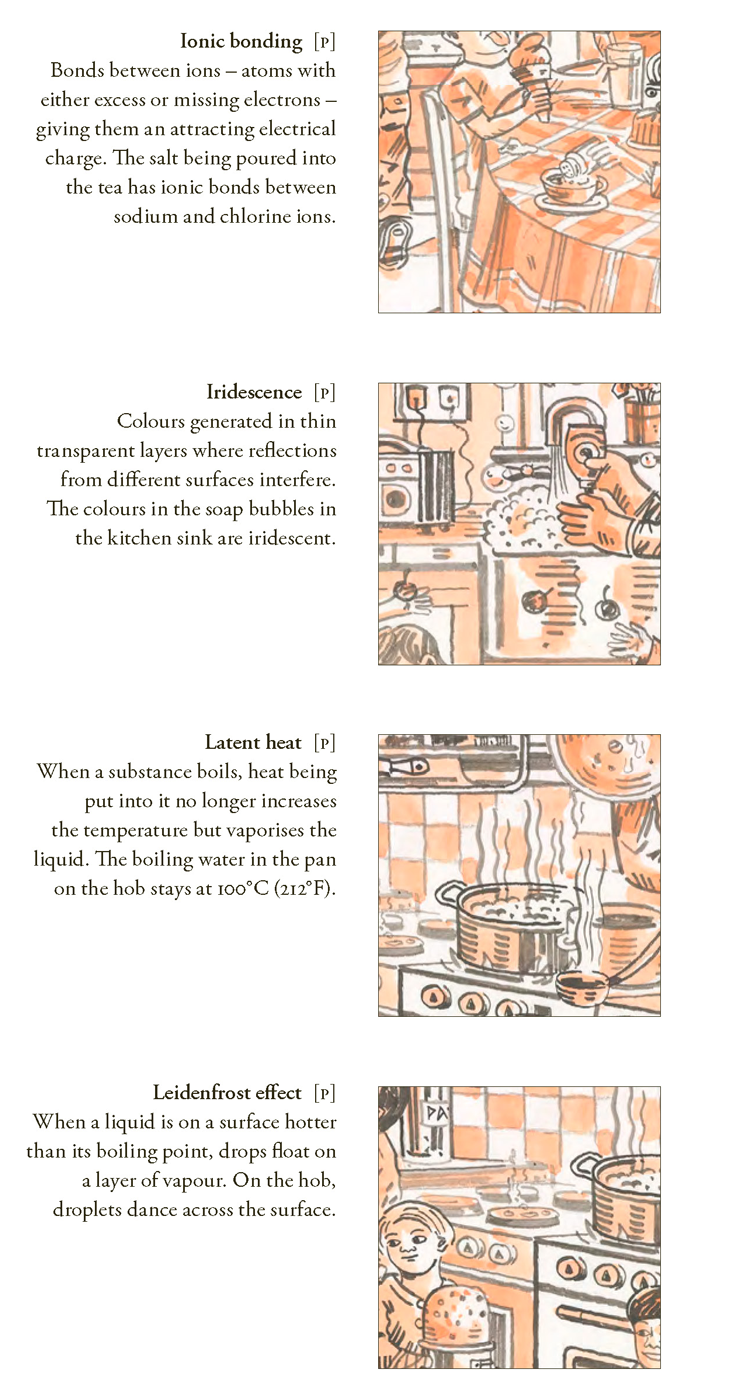 **Ionic bonding** [P]
Bonds between ions – atoms with either excess or missing electrons – giving them an attracting electrical charge. The salt being poured into the tea has ionic bonds between sodium and chlorine ions.

**Iridescence** [P]
Colours generated in thin transparent layers where reflections from different surfaces interfere. The colours in the soap bubbles in the kitchen sink are iridescent.

**Latent heat** [P]
When a substance boils, heat being put into it no longer increases the temperature but vaporises the liquid. The boiling water in the pan on the hob stays at 100°C (212°F).

**Leidenfrost effect** [P]
When a liquid is on a surface hotter than its boiling point, drops float on a layer of vapour. On the hob, droplets dance across the surface.

PA